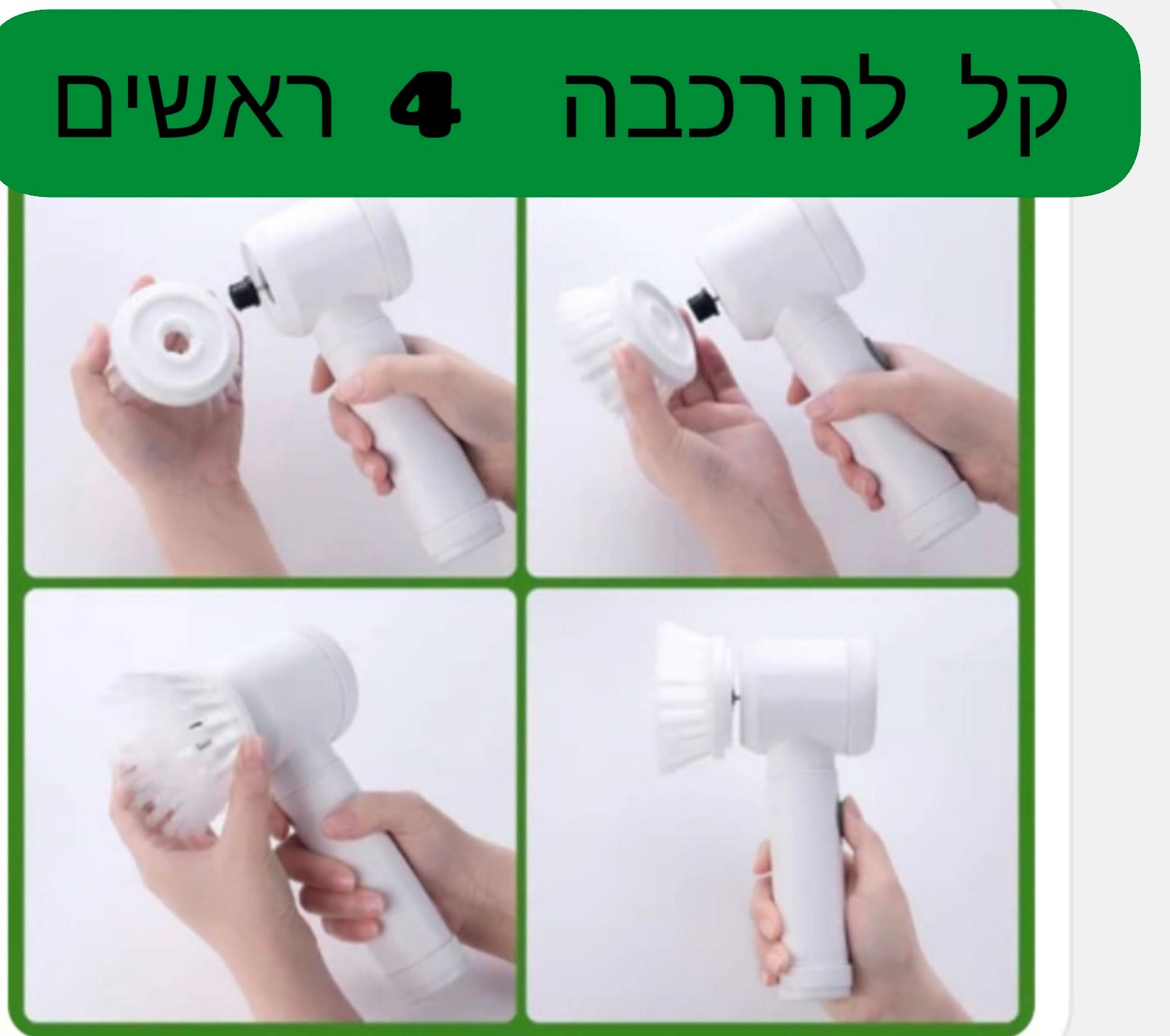 קל להרכבה 4 ראשים